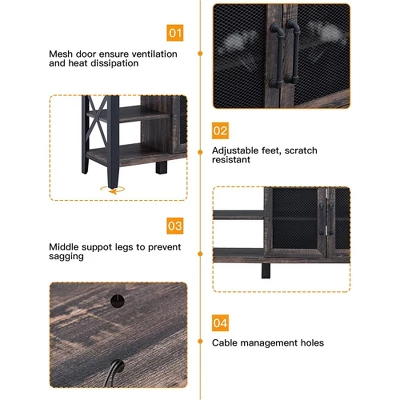 01

Mesh door ensure ventilation and heat dissipation

02

Adjustable feet, scratch resistant

03

Middle suppot legs to prevent sagging

04

Cable management holes